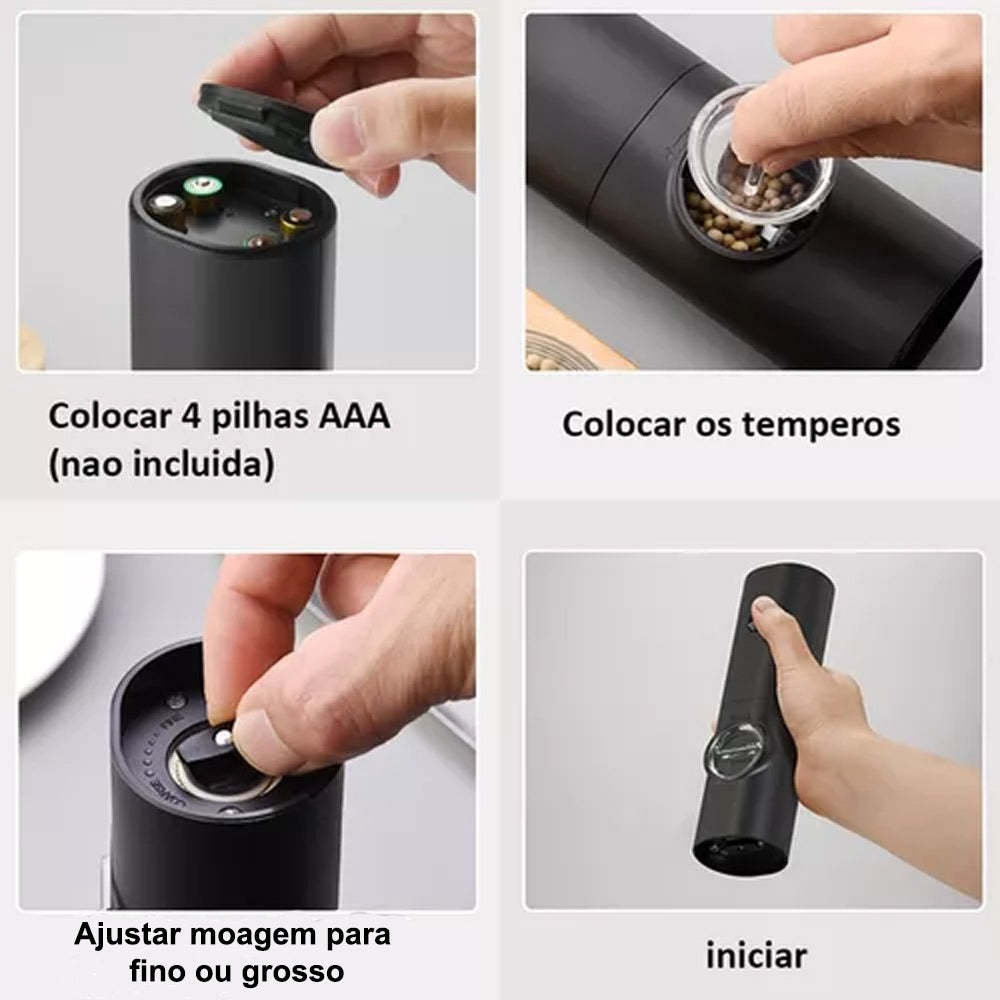 Colocar 4 pilhas AAA (nao incluida)

Colocar os temperos

Ajustar moagem para fino ou grosso

iniciar