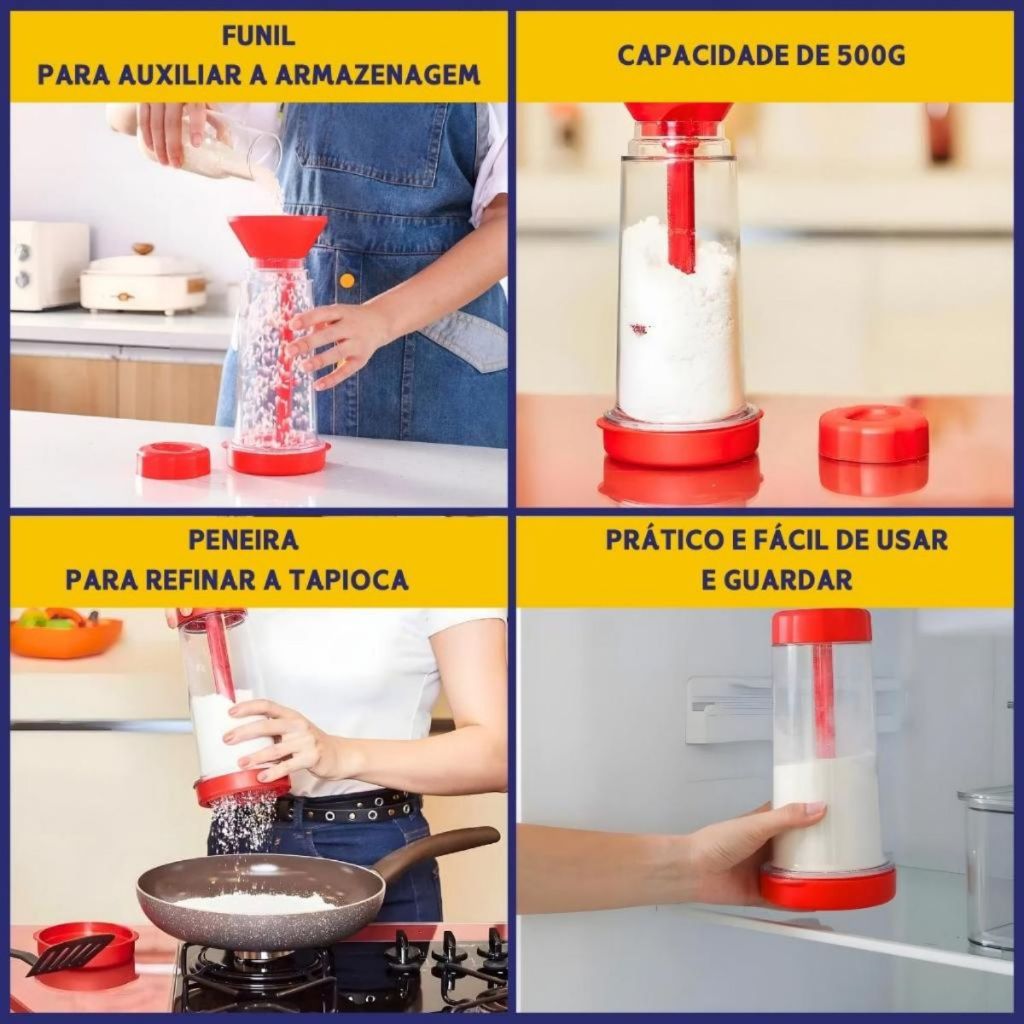 FUNIL
PARA AUXILIAR A ARMAZENAGEM

CAPACIDADE DE 500G

PENEIRA
PARA REFINAR A TAPIOCA

PRÁTICO E FÁCIL DE USAR
E GUARDAR